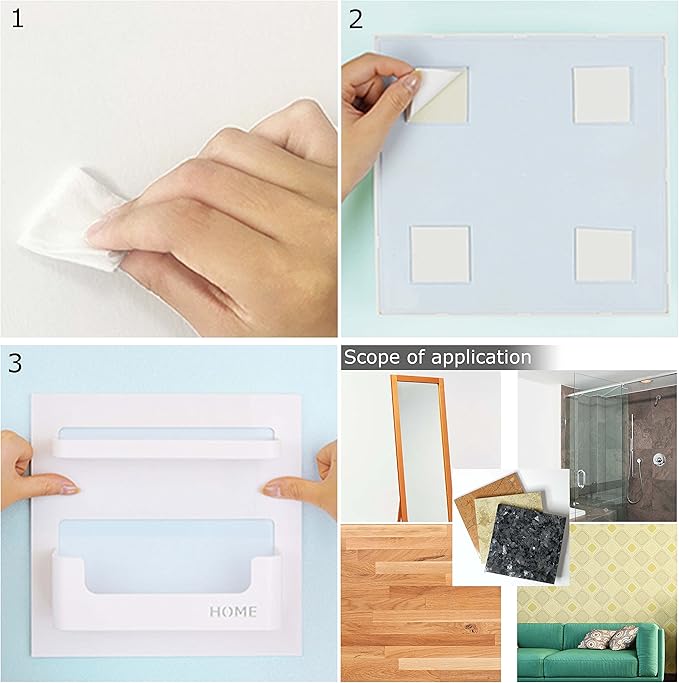 1

2

3

HOME

Scope of application