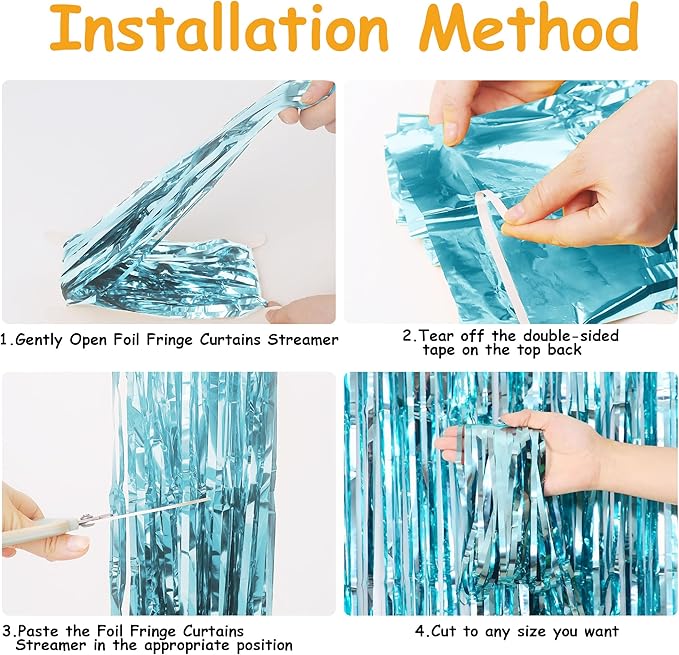 Installation Method

1.Gently Open Foil Fringe Curtains Streamer

2.Tear off the double-sided tape on the top back

3.Paste the Foil Fringe Curtains Streamer in the appropriate position

4.Cut to any size you want