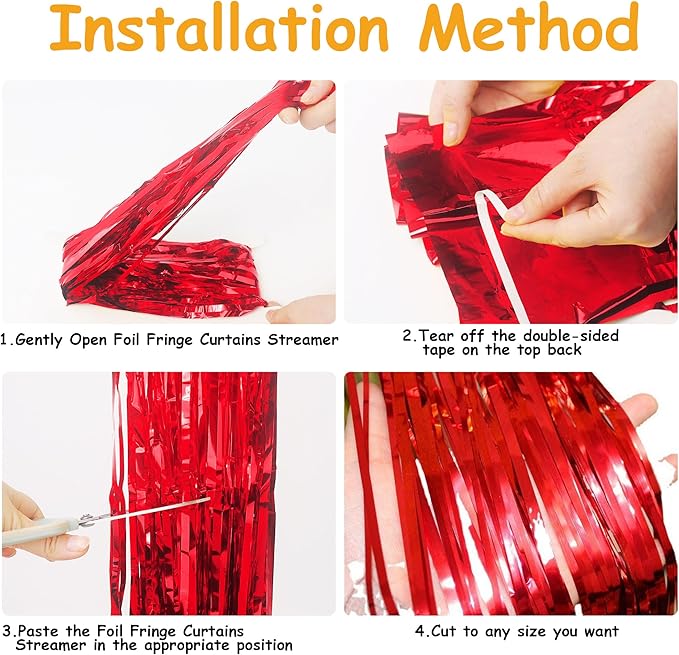 Installation Method

1.Gently Open Foil Fringe Curtains Streamer

2.Tear off the double-sided tape on the top back

3.Paste the Foil Fringe Curtains Streamer in the appropriate position

4.Cut to any size you want