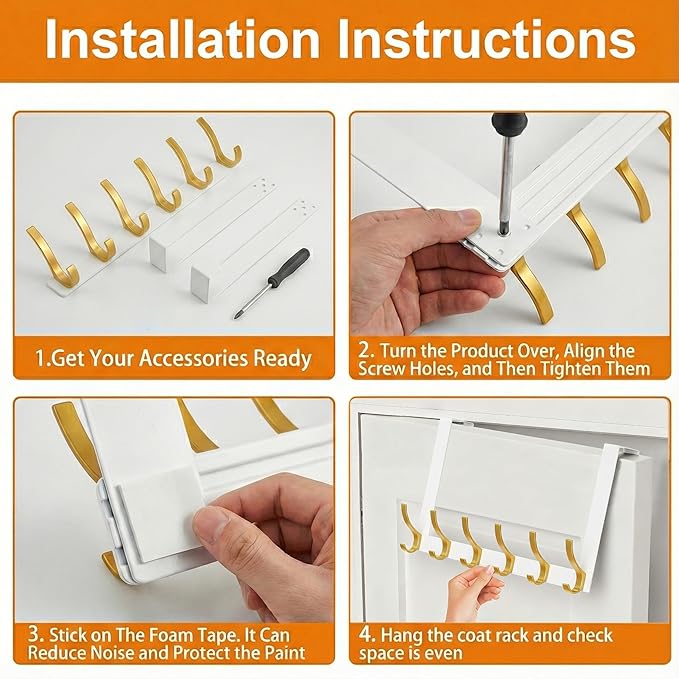 Installation Instructions

1.Get Your Accessories Ready

2. Turn the Product Over, Align the Screw Holes, and Then Tighten Them

3. Stick on The Foam Tape. It Can Reduce Noise and Protect the Paint

4. Hang the coat rack and check space is even