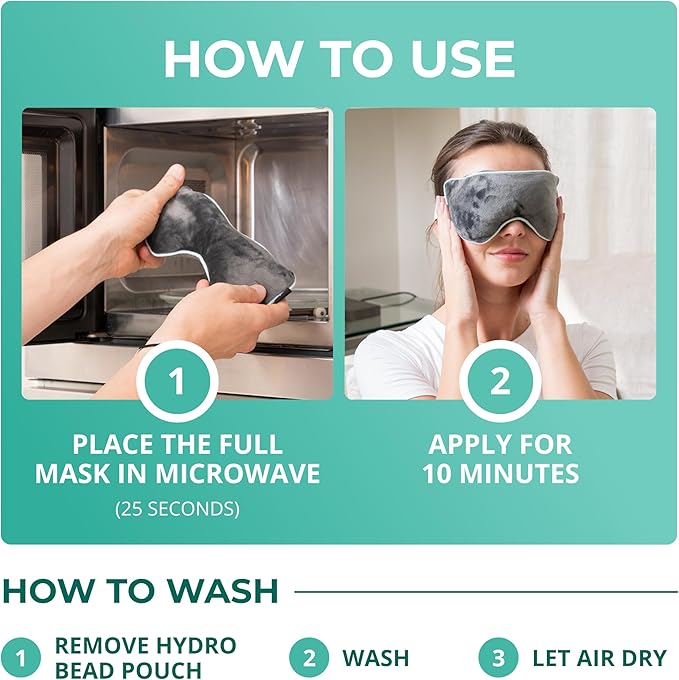 HOW TO USE

1

PLACE THE FULL MASK IN MICROWAVE

(25 SECONDS)

2

APPLY FOR 10 MINUTES

HOW TO WASH

1 REMOVE HYDRO BEAD POUCH

2 WASH

3 LET AIR DRY