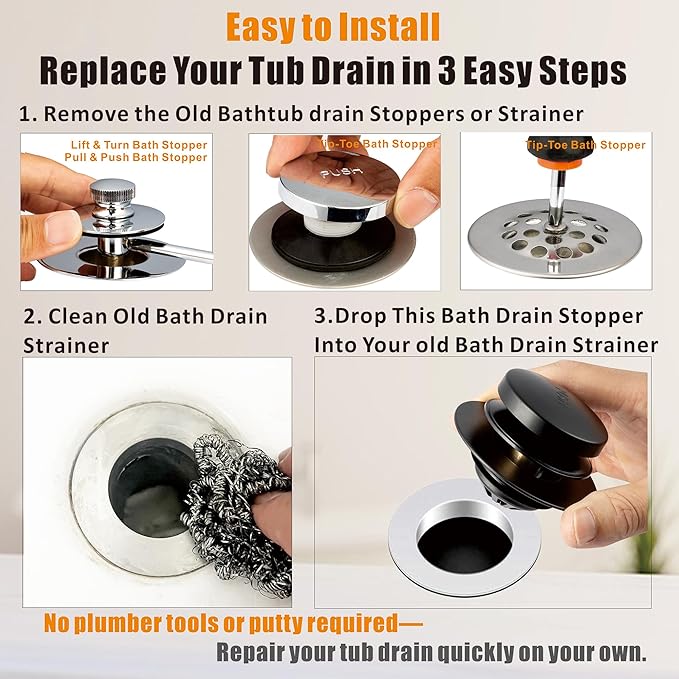 Easy to Install

Replace Your Tub Drain in 3 Easy Steps

1. Remove the Old Bathtub drain Stoppers or Strainer

Lift & Turn Bath Stopper
Pull & Push Bath Stopper

Tip-Toe Bath Stopper

PUSH

Tip-Toe Bath Stopper

2. Clean Old Bath Drain Strainer

3.Drop This Bath Drain Stopper Into Your old Bath Drain Strainer

No plumber tools or putty required—

Repair your tub drain quickly on your own.