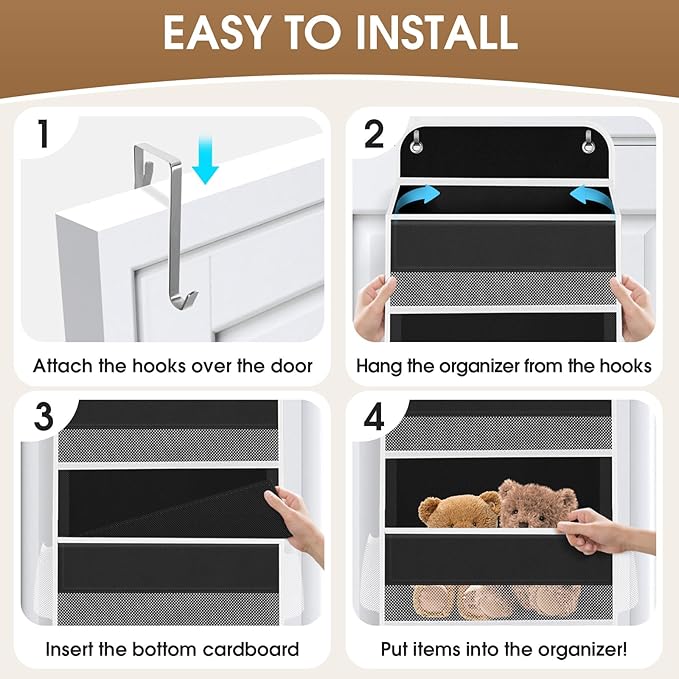 EASY TO INSTALL

1

Attach the hooks over the door

2

Hang the organizer from the hooks

3

Insert the bottom cardboard

4

Put items into the organizer!