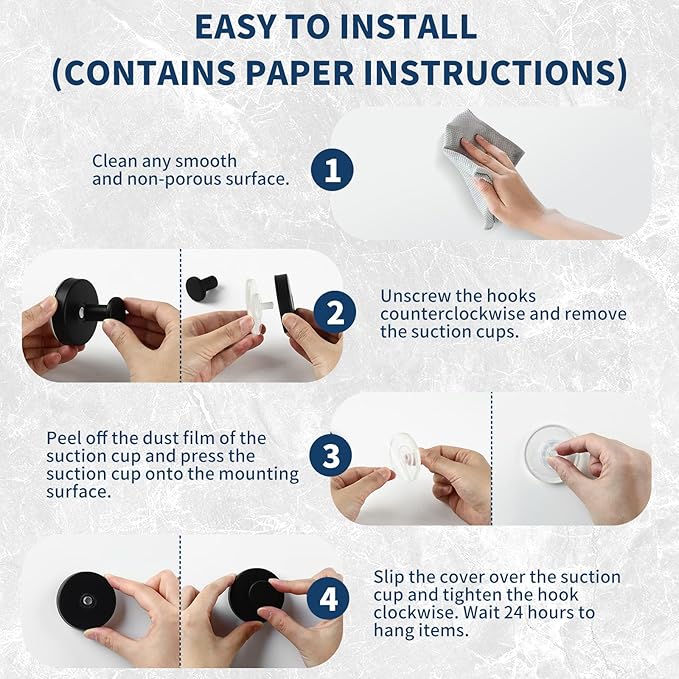 EASY TO INSTALL
(CONTAINS PAPER INSTRUCTIONS)

Clean any smooth and non-porous surface.

1

2

Unscrew the hooks counterclockwise and remove the suction cups.

Peel off the dust film of the suction cup and press the suction cup onto the mounting surface.

3

4

Slip the cover over the suction cup and tighten the hook clockwise. Wait 24 hours to hang items.