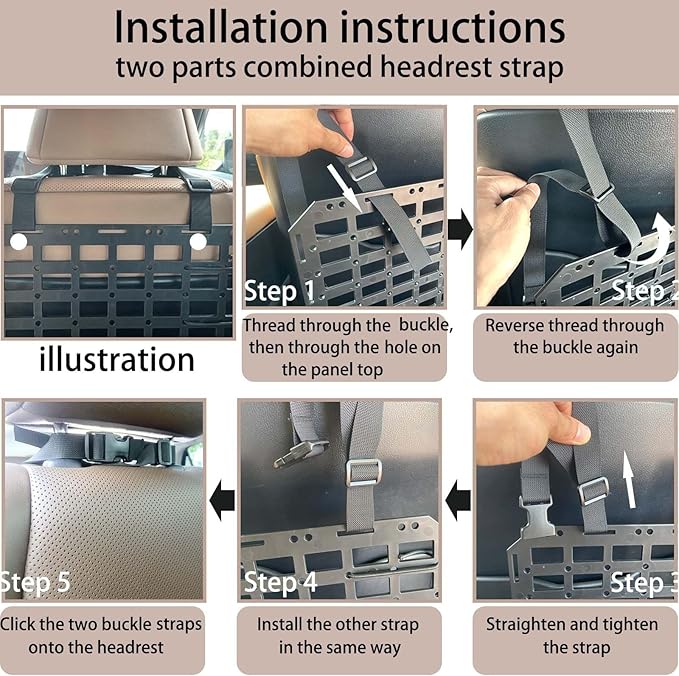 Installation instructions
two parts combined headrest strap

illustration

Step 1
Thread through the buckle, then through the hole on the panel top

Step 2
Reverse thread through the buckle again

Step 5
Click the two buckle straps onto the headrest

Step 4
Install the other strap in the same way

Step 3
Straighten and tighten the strap