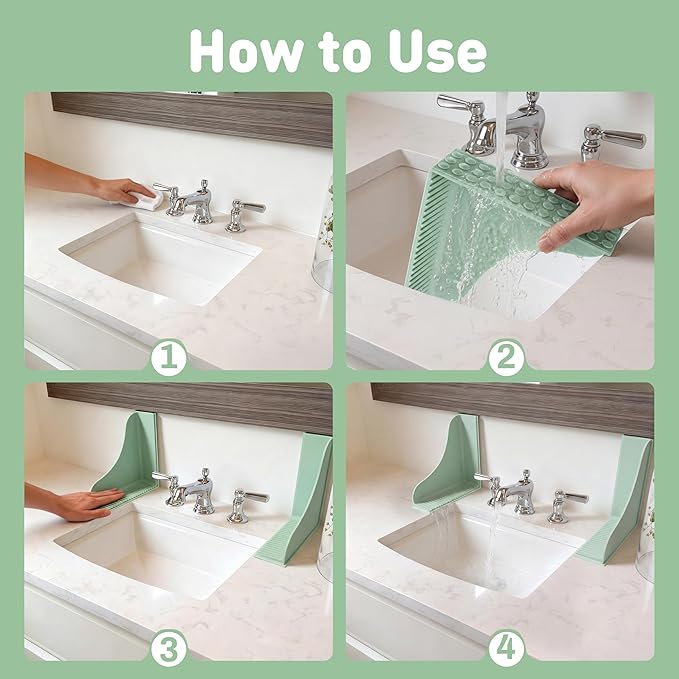 How to Use

1

2

3

4