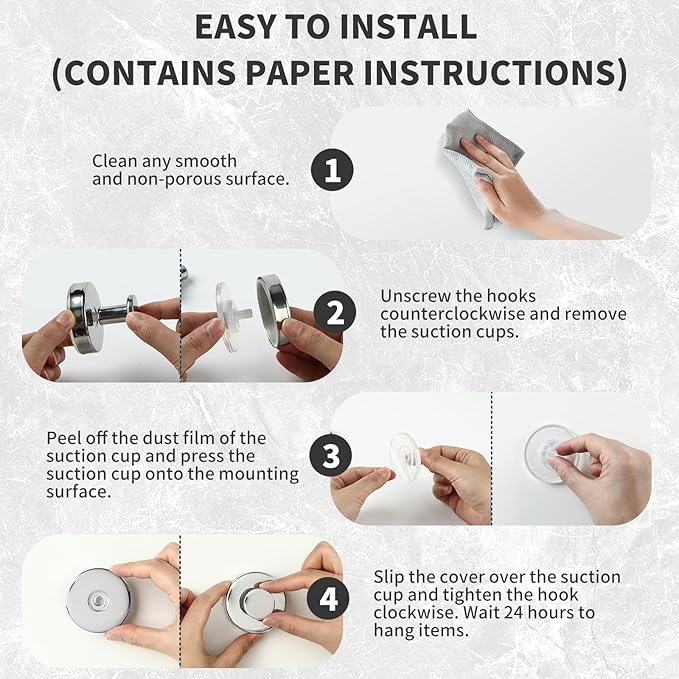 EASY TO INSTALL
(CONTAINS PAPER INSTRUCTIONS)

Clean any smooth and non-porous surface.

1

2

Unscrew the hooks counterclockwise and remove the suction cups.

Peel off the dust film of the suction cup and press the suction cup onto the mounting surface.

3

4

Slip the cover over the suction cup and tighten the hook clockwise. Wait 24 hours to hang items.