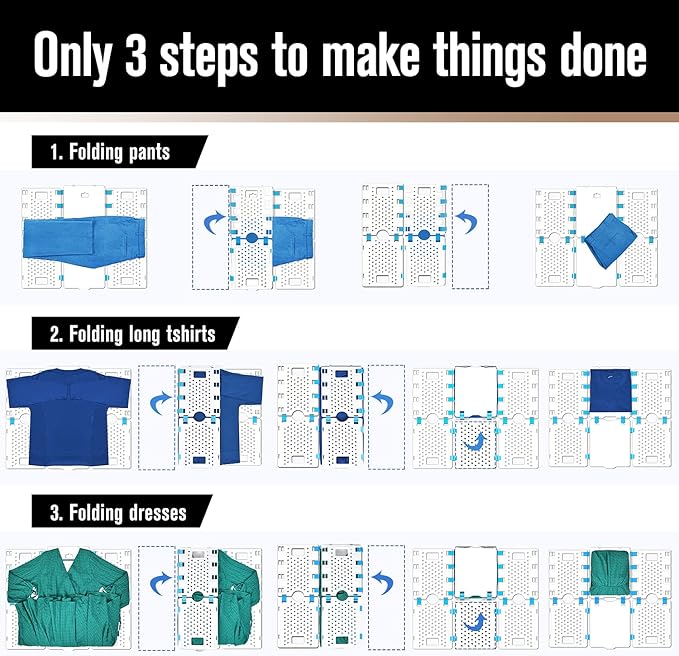 Only 3 steps to make things done

1. Folding pants

2. Folding long tshirts

3. Folding dresses