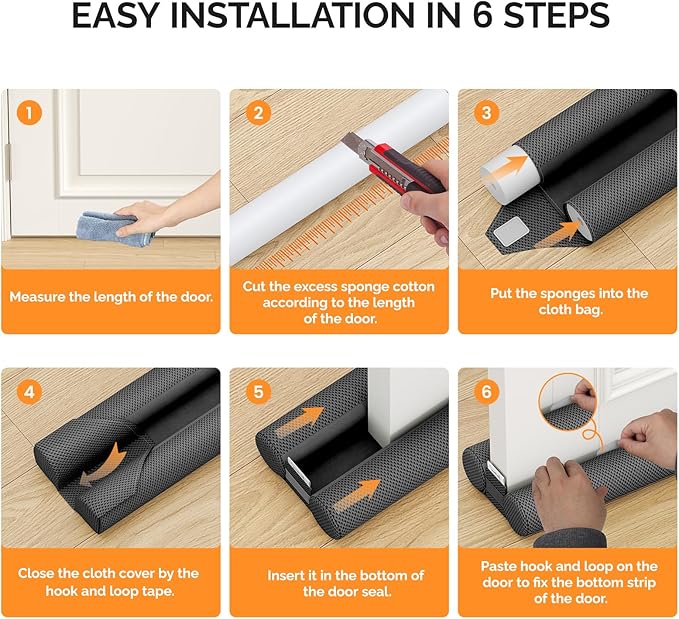 EASY INSTALLATION IN 6 STEPS

1

Measure the length of the door.

2

Cut the excess sponge cotton according to the length of the door.

3

Put the sponges into the cloth bag.

4

Close the cloth cover by the hook and loop tape.

5

Insert it in the bottom of the door seal.

6

Paste hook and loop on the door to fix the bottom strip of the door.