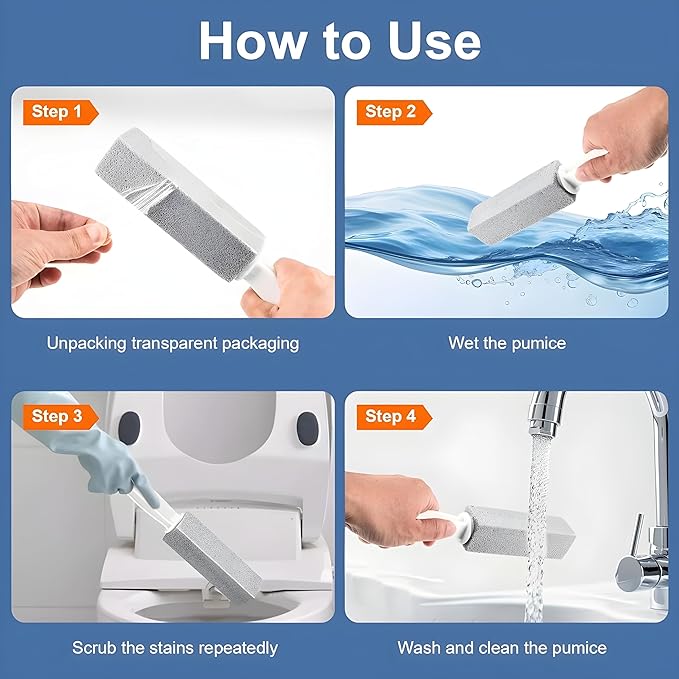 How to Use

Step 1

Unpacking transparent packaging

Step 2

Wet the pumice

Step 3

Scrub the stains repeatedly

Step 4

Wash and clean the pumice