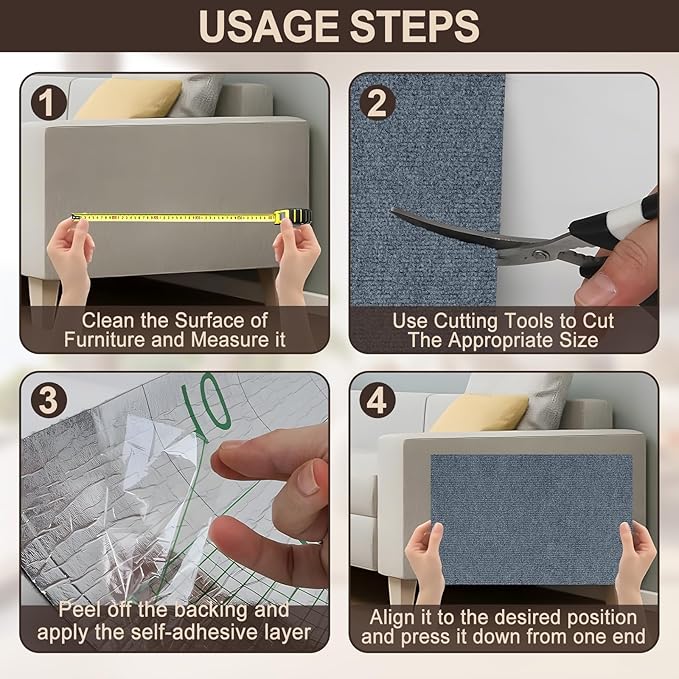 USAGE STEPS

1
Clean the Surface of Furniture and Measure it

2
Use Cutting Tools to Cut The Appropriate Size

3
10
Peel off the backing and apply the self-adhesive layer

4
Align it to the desired position and press it down from one end