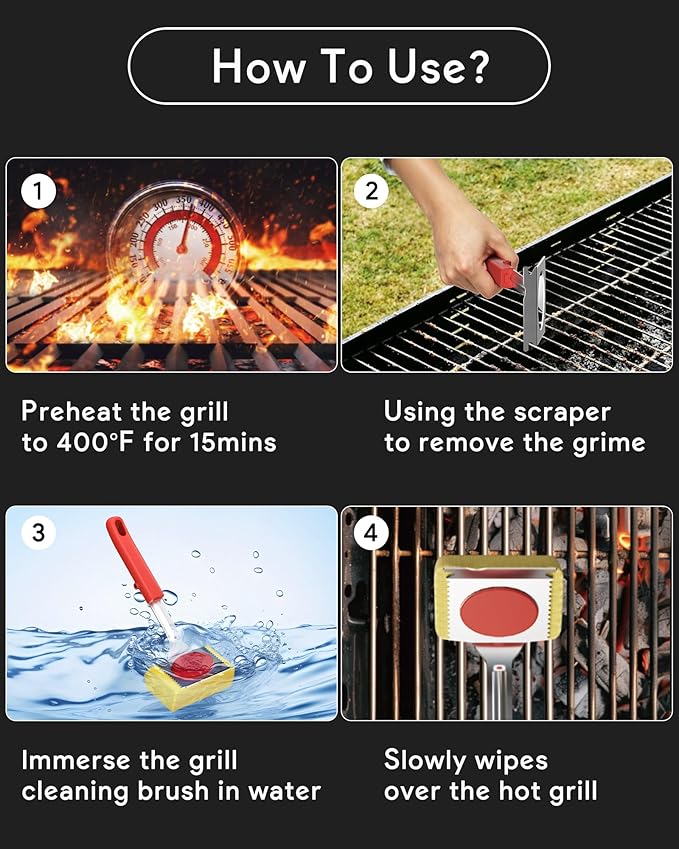 How To Use?

1

Preheat the grill to 400°F for 15mins

2

Using the scraper to remove the grime

3

Immerse the grill cleaning brush in water

4

Slowly wipes over the hot grill