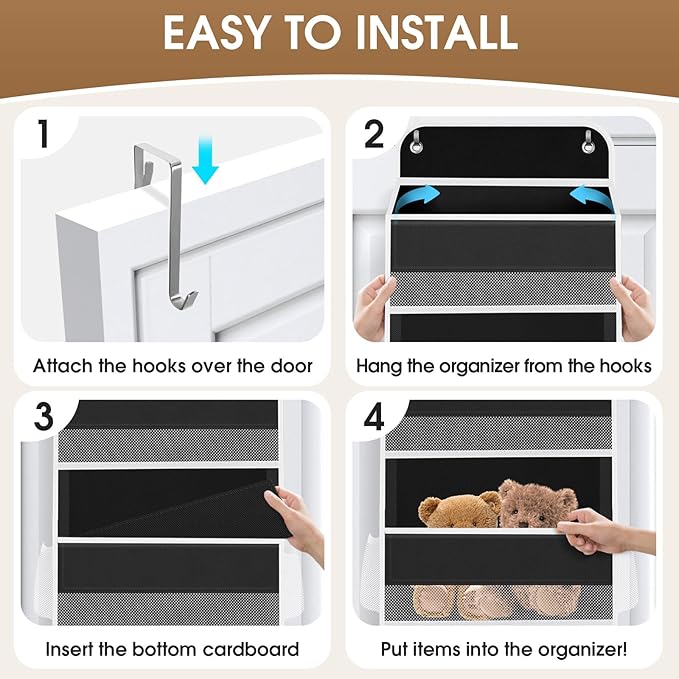 EASY TO INSTALL

1

Attach the hooks over the door

2

Hang the organizer from the hooks

3

Insert the bottom cardboard

4

Put items into the organizer!