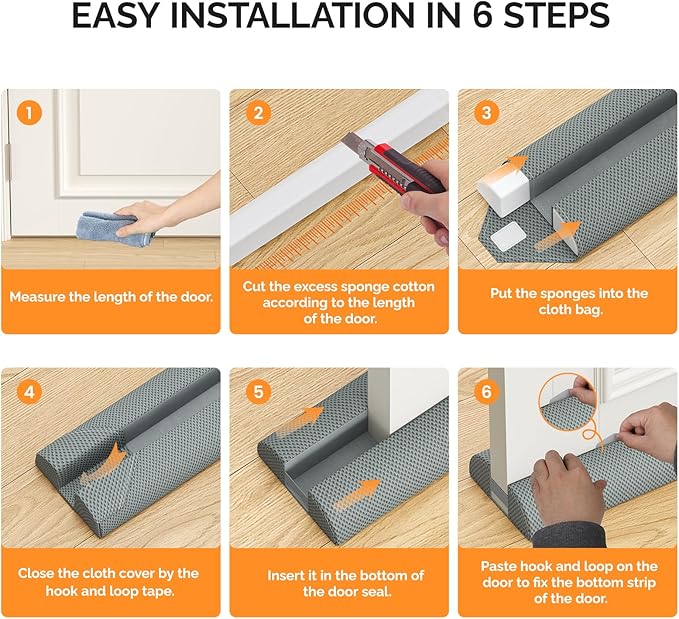 EASY INSTALLATION IN 6 STEPS

1

Measure the length of the door.

2

Cut the excess sponge cotton according to the length of the door.

3

Put the sponges into the cloth bag.

4

Close the cloth cover by the hook and loop tape.

5

Insert it in the bottom of the door seal.

6

Paste hook and loop on the door to fix the bottom strip of the door.