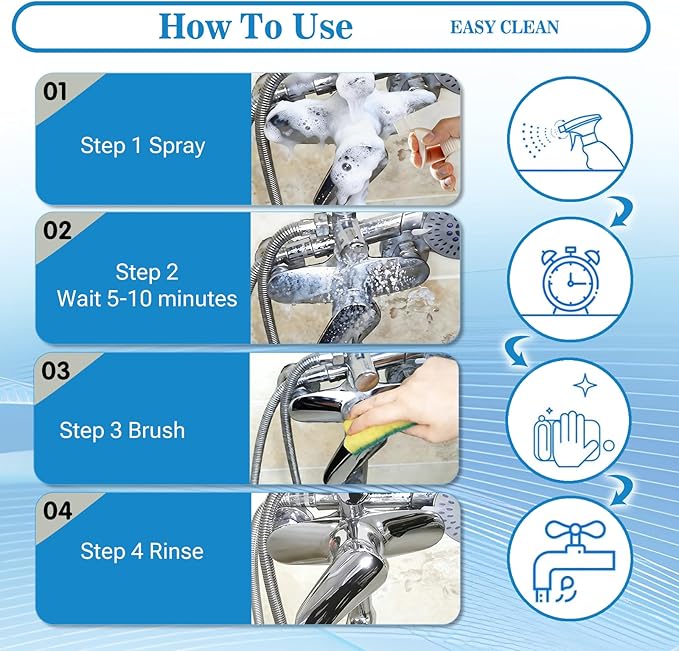 How To Use EASY CLEAN

01
Step 1 Spray

02
Step 2
Wait 5-10 minutes

03
Step 3 Brush

04
Step 4 Rinse