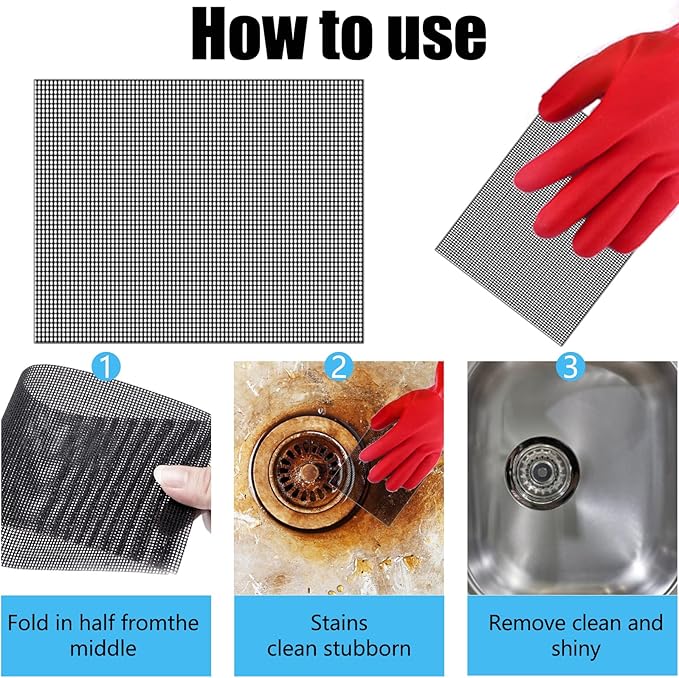 How to use

1

2

3

Fold in half fromthe middle

Stains clean stubborn

Remove clean and shiny