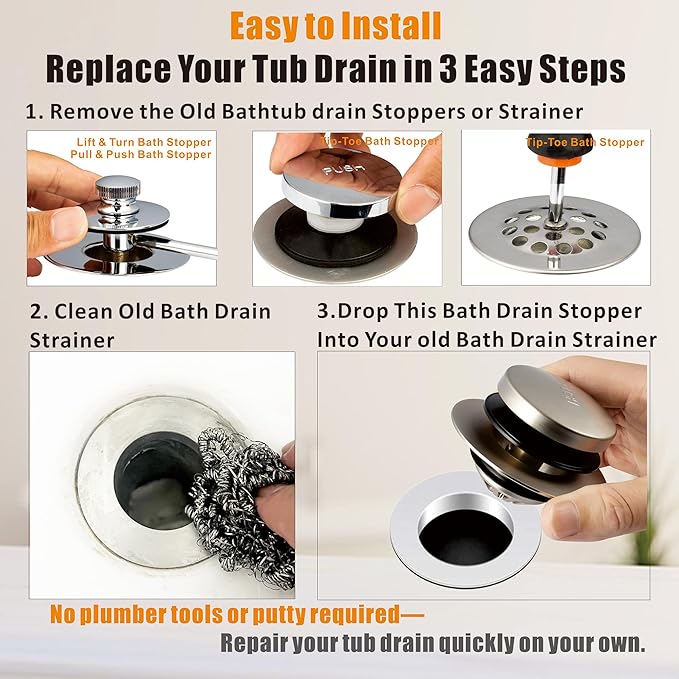 Easy to Install

Replace Your Tub Drain in 3 Easy Steps

1. Remove the Old Bathtub drain Stoppers or Strainer

Lift & Turn Bath Stopper
Pull & Push Bath Stopper

Tip-Toe Bath Stopper

PUSH

Tip-Toe Bath Stopper

2. Clean Old Bath Drain Strainer

3.Drop This Bath Drain Stopper Into Your old Bath Drain Strainer

No plumber tools or putty required—

Repair your tub drain quickly on your own.