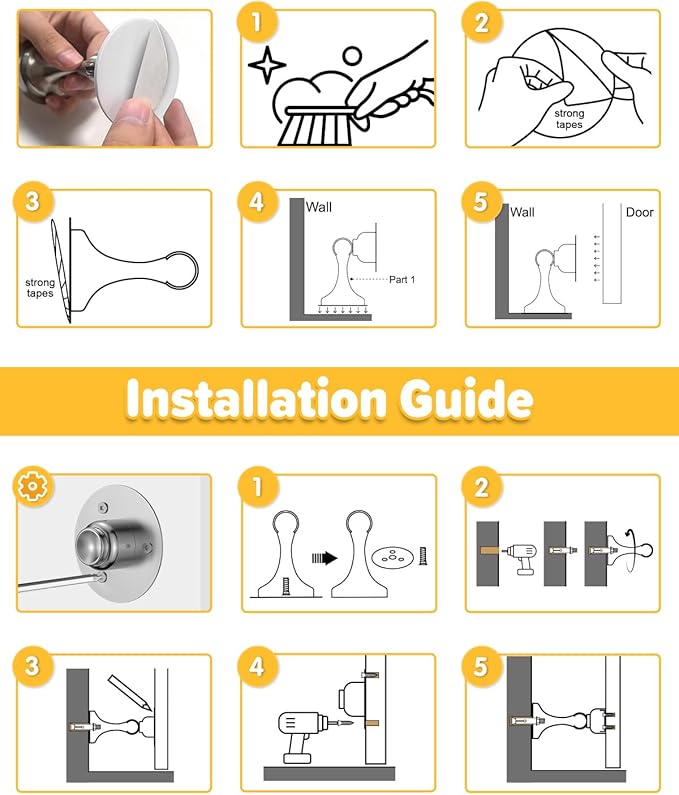 1

2

strong tapes

3

strong tapes

4

Wall

Part 1

5

Wall

Door

Installation Guide

1

2

3

4

5