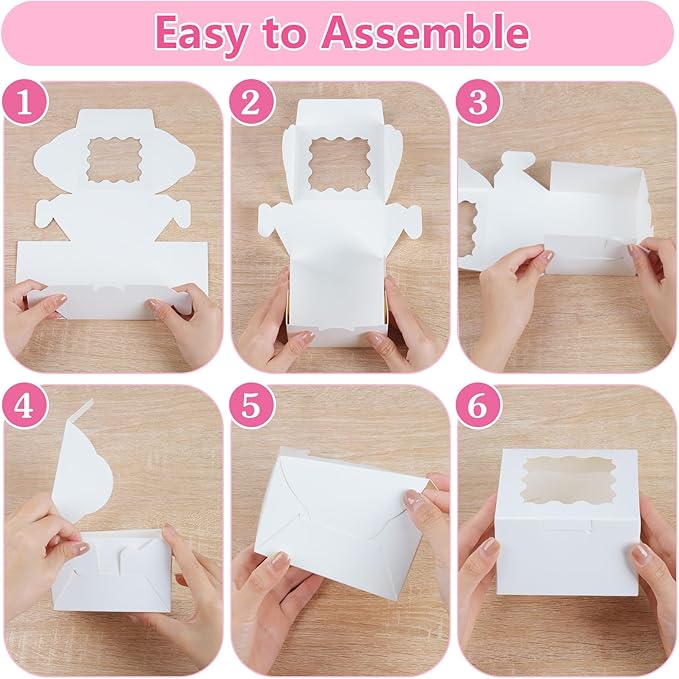 Easy to Assemble

1

2

3

4

5

6