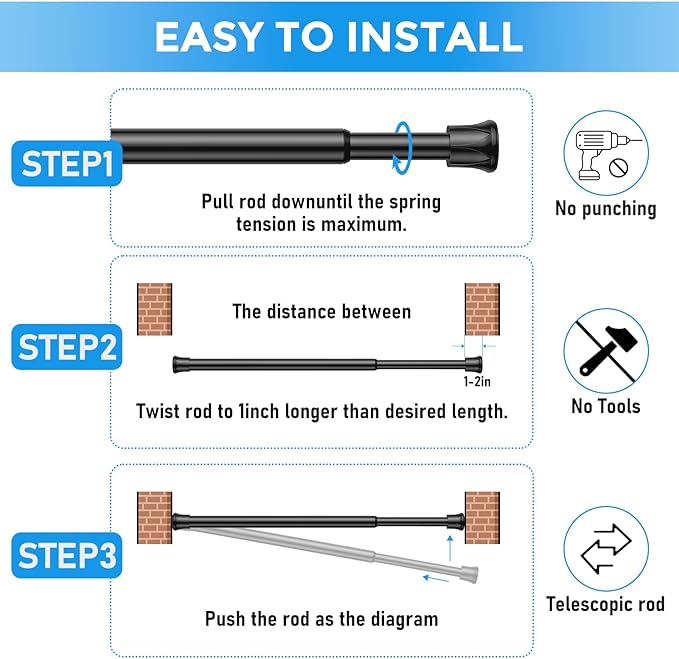 EASY TO INSTALL

STEP1

Pull rod downuntil the spring tension is maximum.

No punching

STEP2

The distance between

1-2in

Twist rod to 1inch longer than desired length.

No Tools

STEP3

Push the rod as the diagram

Telescopic rod