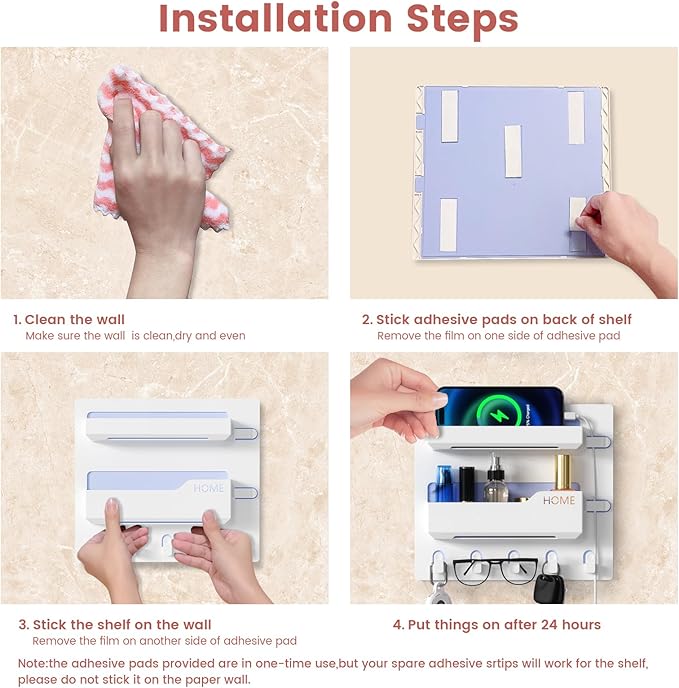 Installation Steps

1. Clean the wall
Make sure the wall is clean,dry and even

2. Stick adhesive pads on back of shelf
Remove the film on one side of adhesive pad

HOME

HOME

3. Stick the shelf on the wall
Remove the film on another side of adhesive pad

4. Put things on after 24 hours

Note:the adhesive pads provided are in one-time use,but your spare adhesive srtips will work for the shelf, please do not stick it on the paper wall.