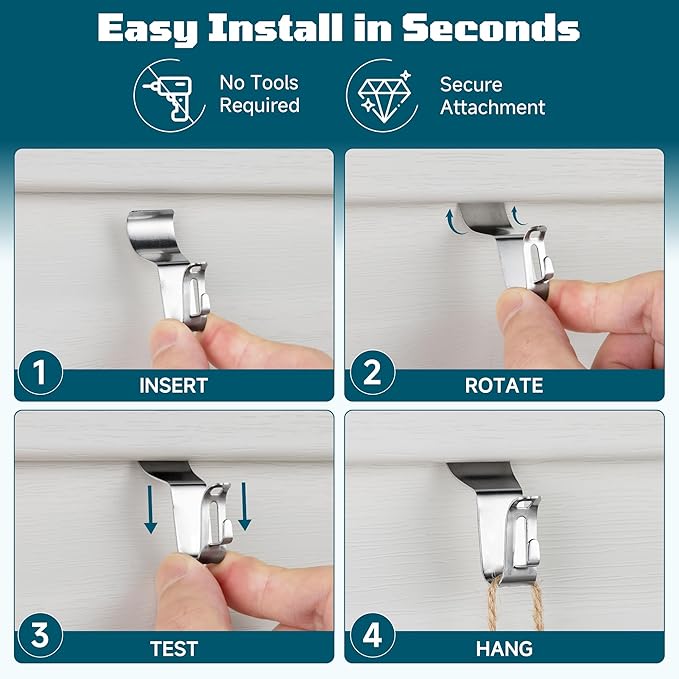 Easy Install in Seconds

No Tools Required

Secure Attachment

1 INSERT

2 ROTATE

3 TEST

4 HANG