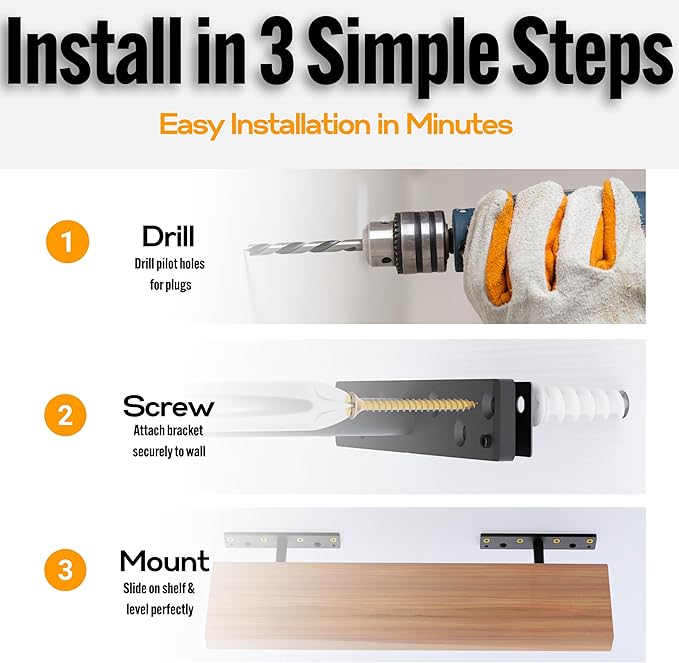 Install in 3 Simple Steps

Easy Installation in Minutes

1

Drill

Drill pilot holes for plugs

2

Screw

Attach bracket securely to wall

3

Mount

Slide on shelf & level perfectly