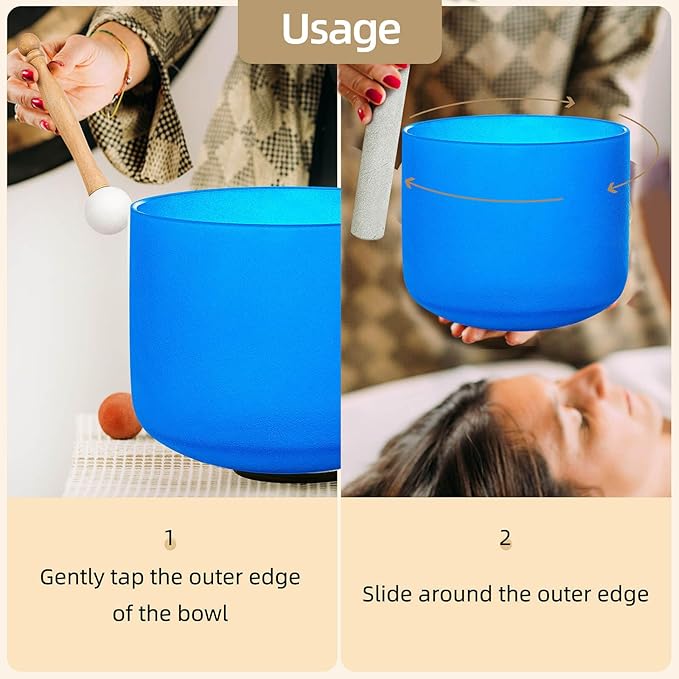 Usage

1
Gently tap the outer edge of the bowl

2
Slide around the outer edge