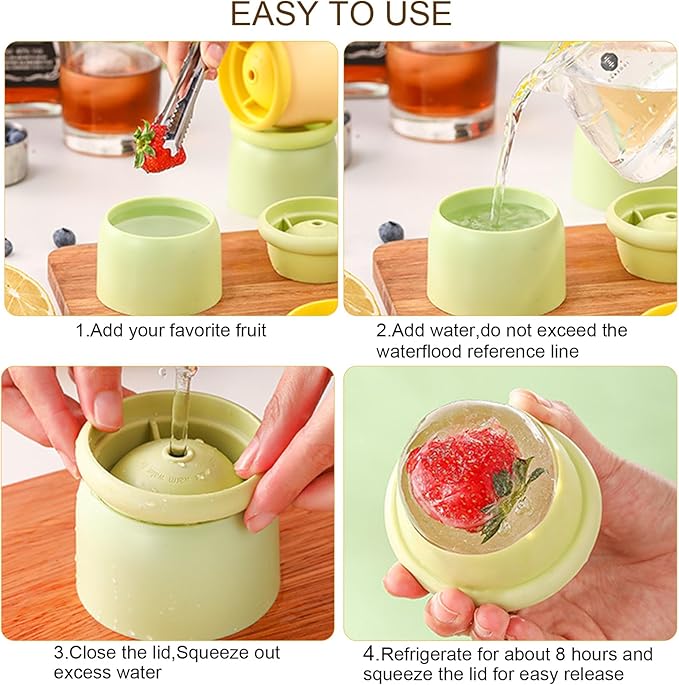 EASY TO USE

1.Add your favorite fruit

2.Add water,do not exceed the waterflood reference line

3.Close the lid,Squeeze out excess water

4.Refrigerate for about 8 hours and squeeze the lid for easy release