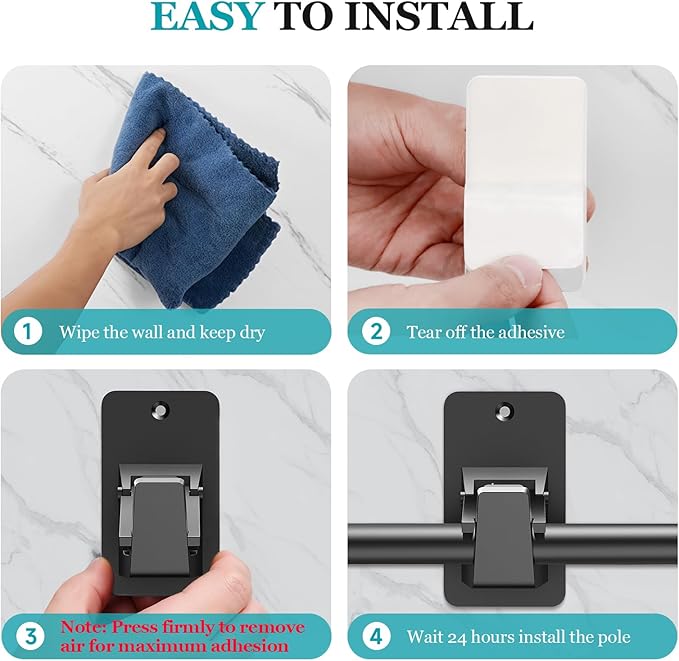 EASY TO INSTALL

1 Wipe the wall and keep dry

2 Tear off the adhesive

3 Note: Press firmly to remove air for maximum adhesion

4 Wait 24 hours install the pole