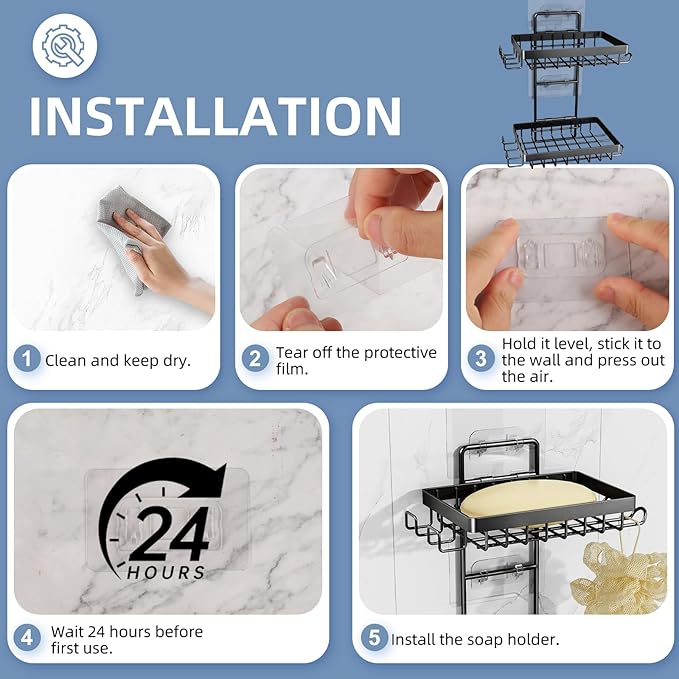 INSTALLATION

1 Clean and keep dry.

2 Tear off the protective film.

3 Hold it level, stick it to the wall and press out the air.

24 HOURS

4 Wait 24 hours before first use.

5 Install the soap holder.