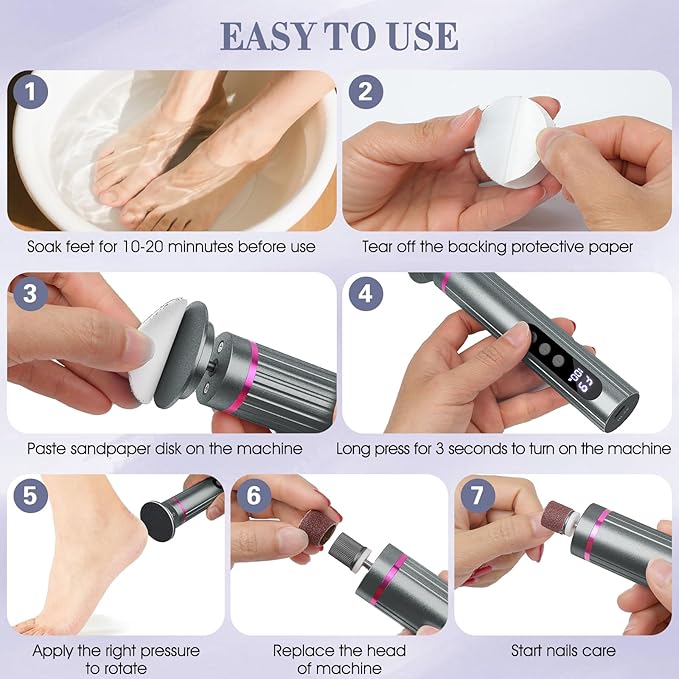 EASY TO USE

1
Soak feet for 10-20 minnutes before use

2
Tear off the backing protective paper

3
Paste sandpaper disk on the machine

4
Long press for 3 seconds to turn on the machine

5
Apply the right pressure to rotate

6
Replace the head of machine

7
Start nails care