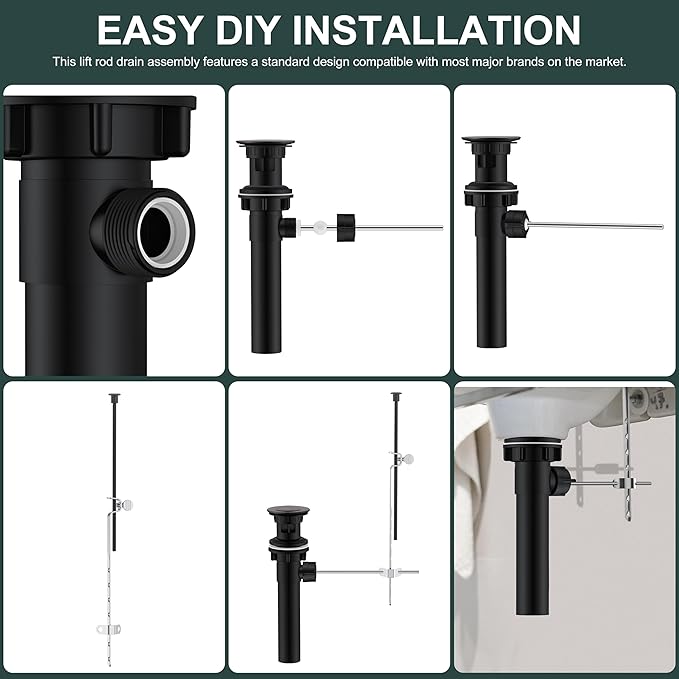 EASY DIY INSTALLATION

This lift rod drain assembly features a standard design compatible with most major brands on the market.