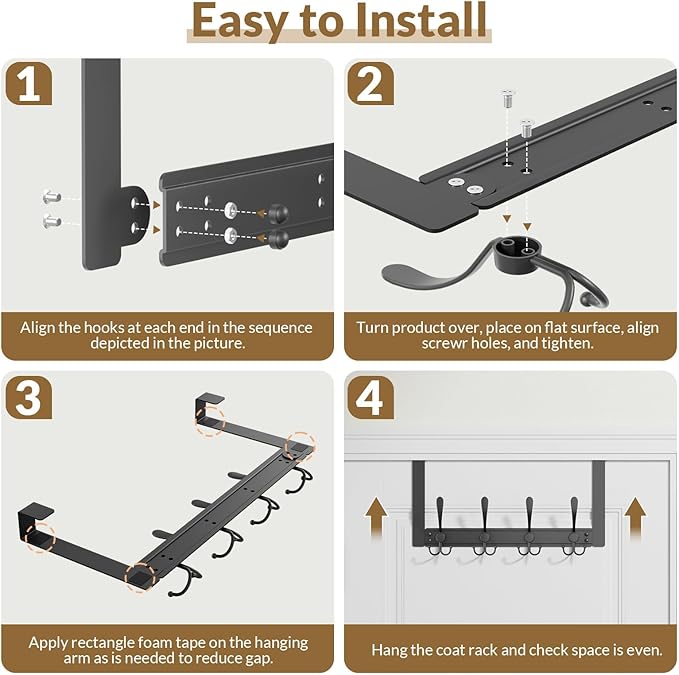 Easy to Install

1

Align the hooks at each end in the sequence depicted in the picture.

2

Turn product over, place on flat surface, align screwr holes, and tighten.

3

Apply rectangle foam tape on the hanging arm as is needed to reduce gap.

4

Hang the coat rack and check space is even.