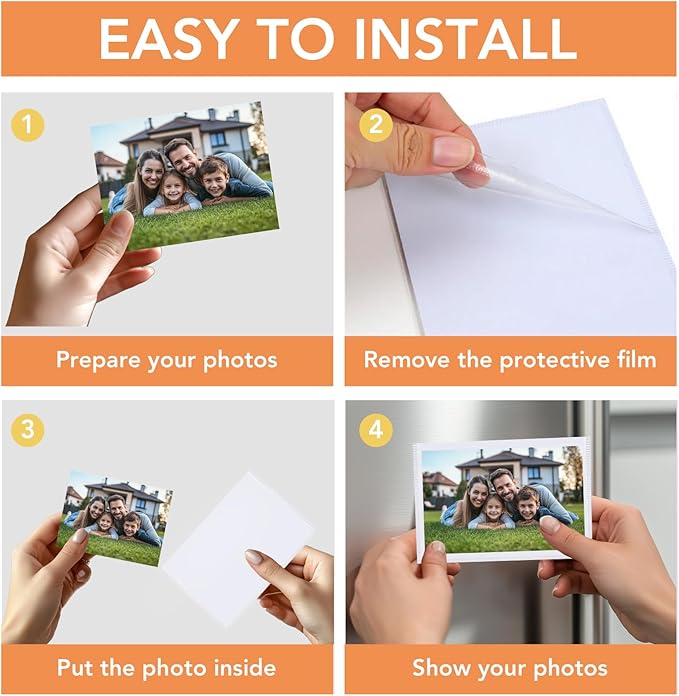 EASY TO INSTALL

1

Prepare your photos

2

Remove the protective film

3

Put the photo inside

4

Show your photos