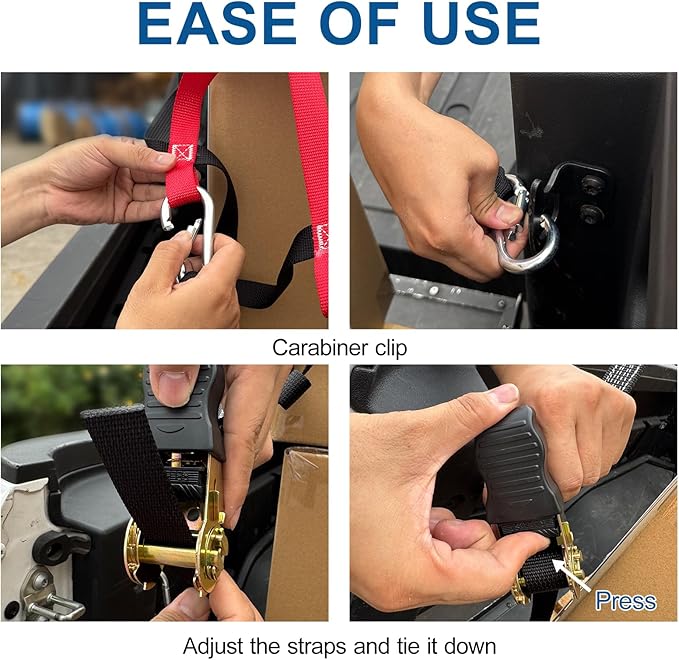 EASE OF USE

Carabiner clip

Press

Adjust the straps and tie it down