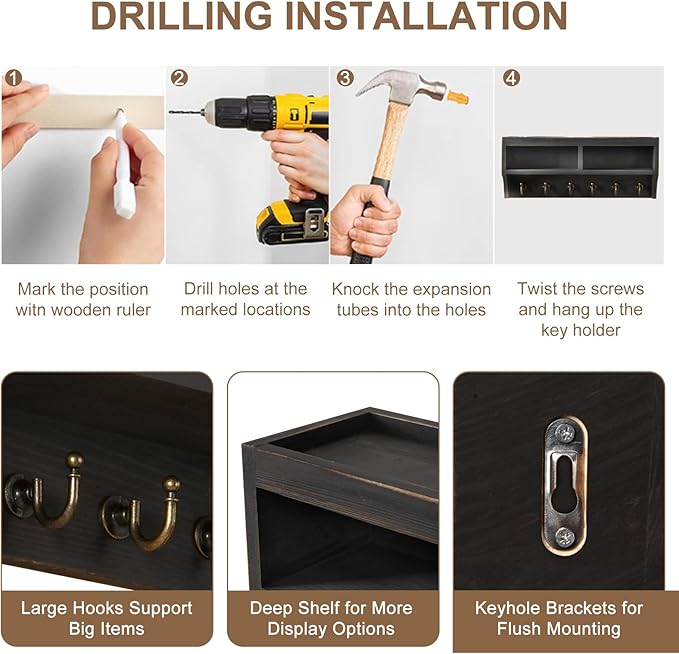 DRILLING INSTALLATION

1

Mark the position witn wooden ruler

2

Drill holes at the marked locations

3

Knock the expansion tubes into the holes

4

Twist the screws and hang up the key holder

Large Hooks Support Big Items

Deep Shelf for More Display Options

Keyhole Brackets for Flush Mounting