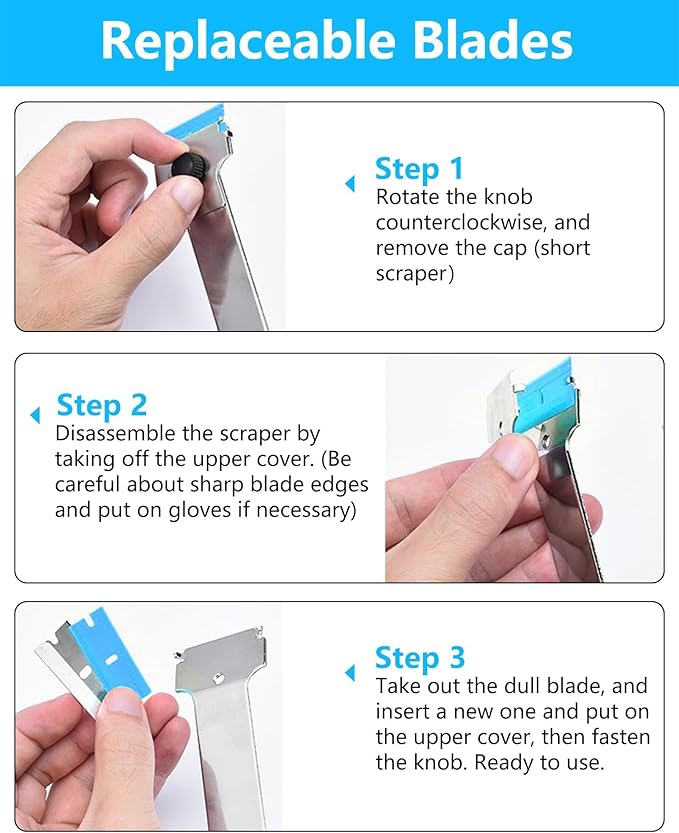 Replaceable Blades

Step 1
Rotate the knob counterclockwise, and remove the cap (short scraper)

Step 2
Disassemble the scraper by taking off the upper cover. (Be careful about sharp blade edges and put on gloves if necessary)

Step 3
Take out the dull blade, and insert a new one and put on the upper cover, then fasten the knob. Ready to use.