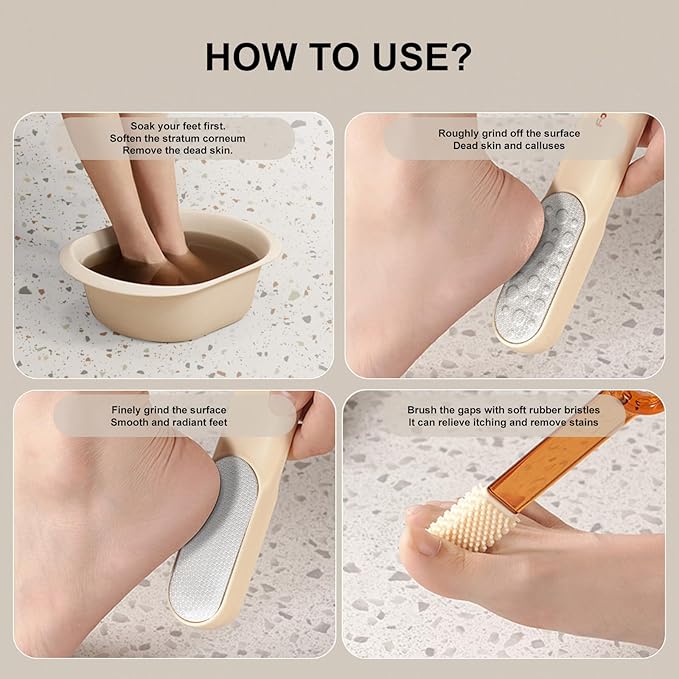 HOW TO USE?

Soak your feet first.
Soften the stratum corneum
Remove the dead skin.

Roughly grind off the surface
Dead skin and calluses

Finely grind the surface
Smooth and radiant feet

Brush the gaps with soft rubber bristles
It can relieve itching and remove stains