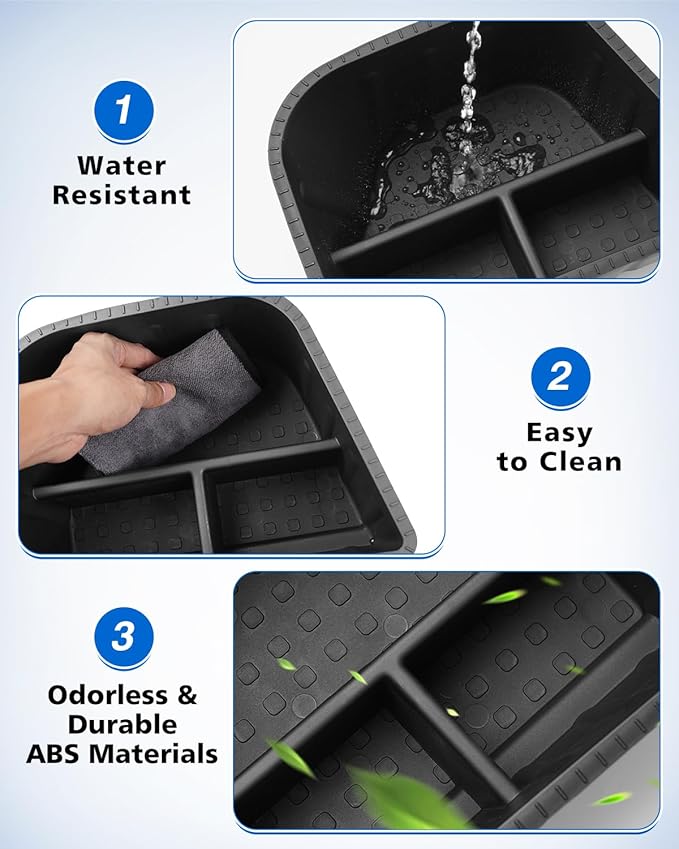 1
Water Resistant

2
Easy to Clean

3
Odorless & Durable ABS Materials