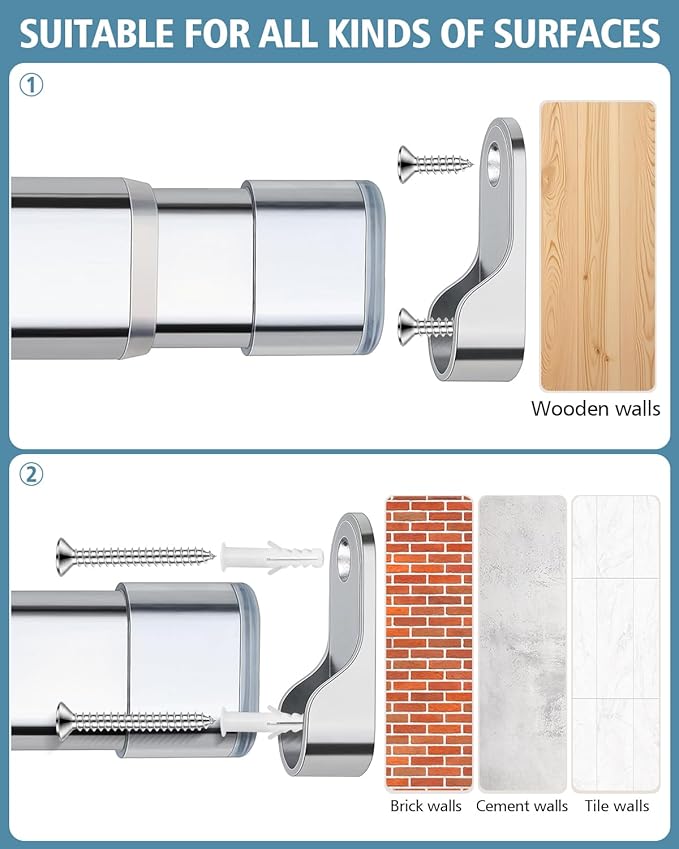 SUITABLE FOR ALL KINDS OF SURFACES

①

Wooden walls

②

Brick walls Cement walls Tile walls