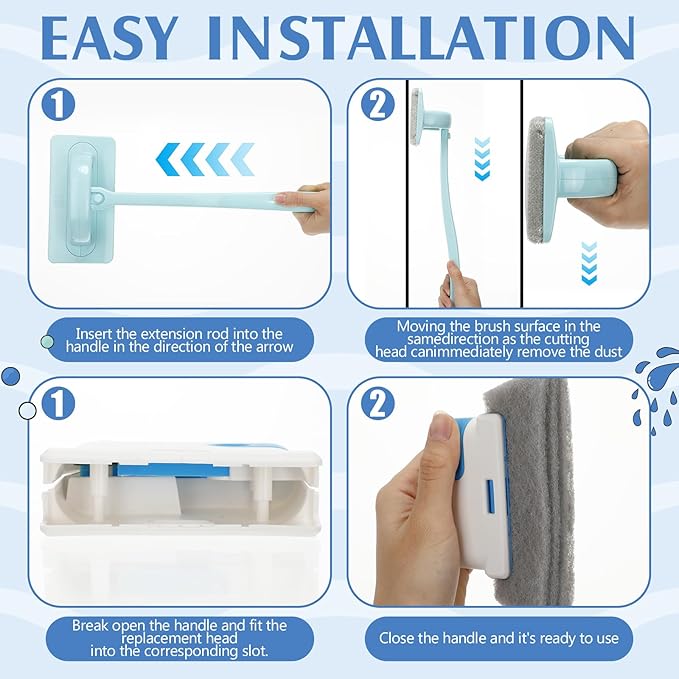 EASY INSTALLATION

1

Insert the extension rod into the handle in the direction of the arrow

2

Moving the brush surface in the samedirection as the cutting head canimmediately remove the dust

1

Break open the handle and fit the replacement head into the corresponding slot.

2

Close the handle and it's ready to use