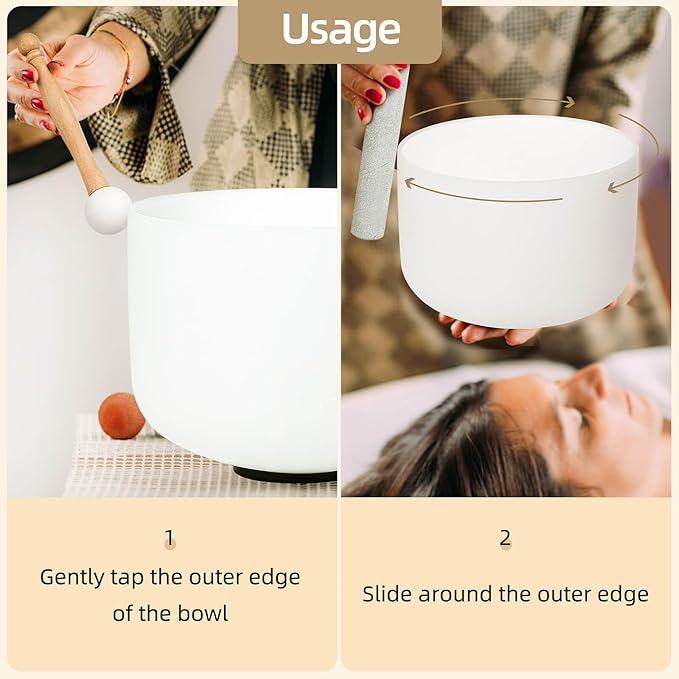 Usage

1
Gently tap the outer edge of the bowl

2
Slide around the outer edge