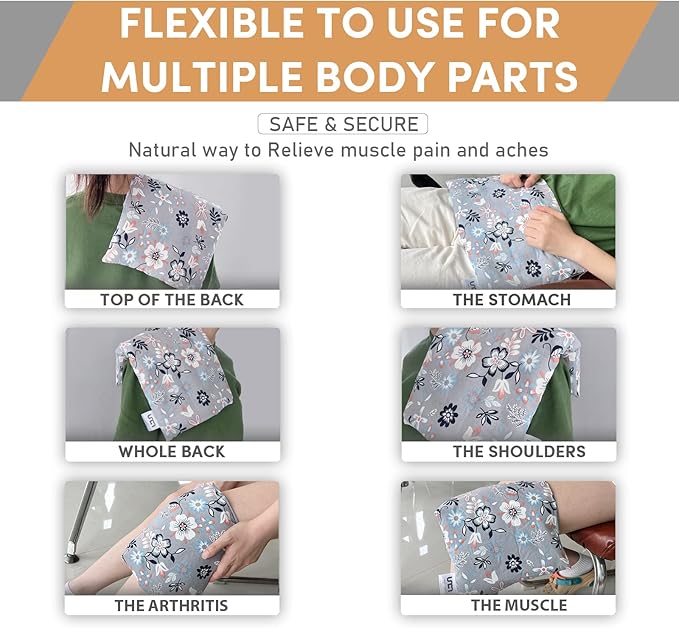 FLEXIBLE TO USE FOR MULTIPLE BODY PARTS

SAFE & SECURE

Natural way to Relieve muscle pain and aches

TOP OF THE BACK

THE STOMACH

WHOLE BACK

THE SHOULDERS

THE ARTHRITIS

THE MUSCLE