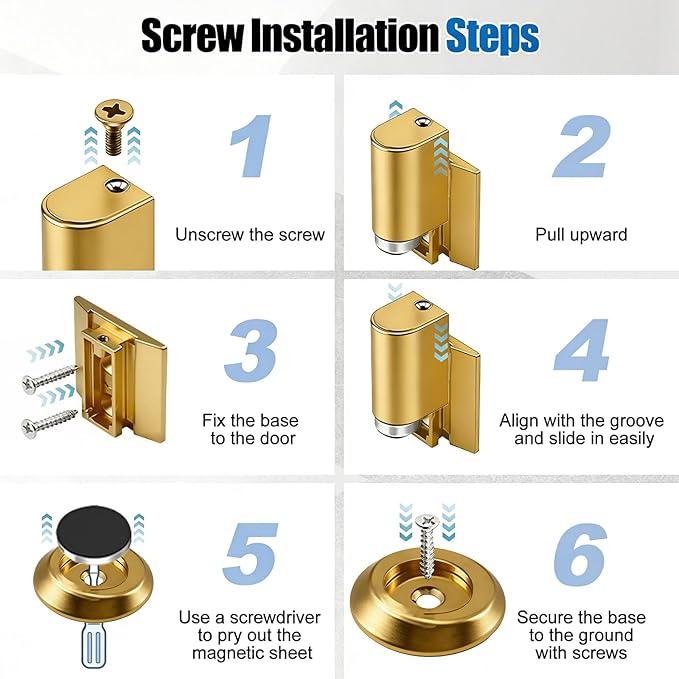 Screw Installation Steps

1
Unscrew the screw

2
Pull upward

3
Fix the base to the door

4
Align with the groove and slide in easily

5
Use a screwdriver to pry out the magnetic sheet

6
Secure the base to the ground with screws