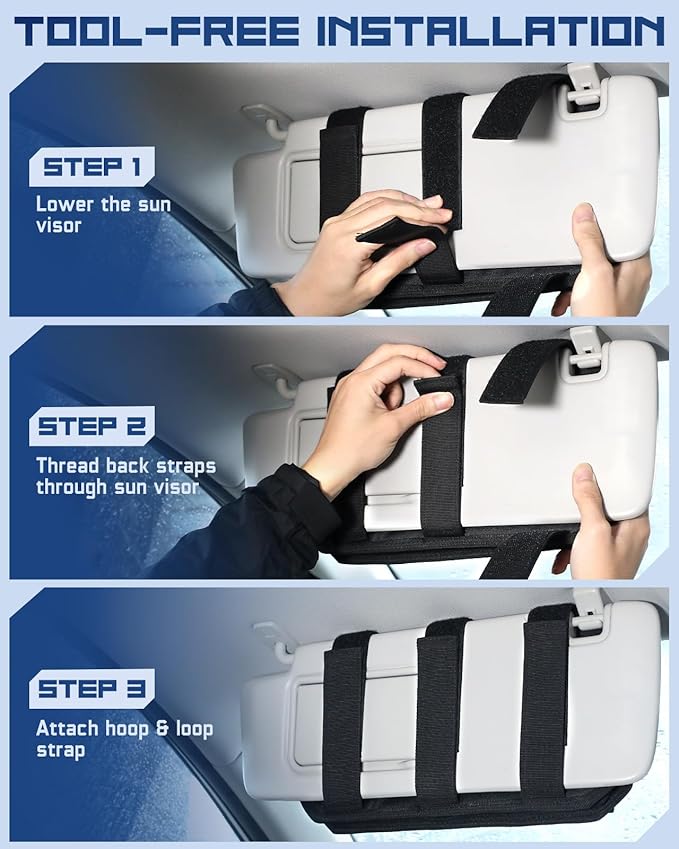 TOOL-FREE INSTALLATION

STEP 1

Lower the sun visor

STEP 2

Thread back straps through sun visor

STEP 3

Attach hoop & loop strap