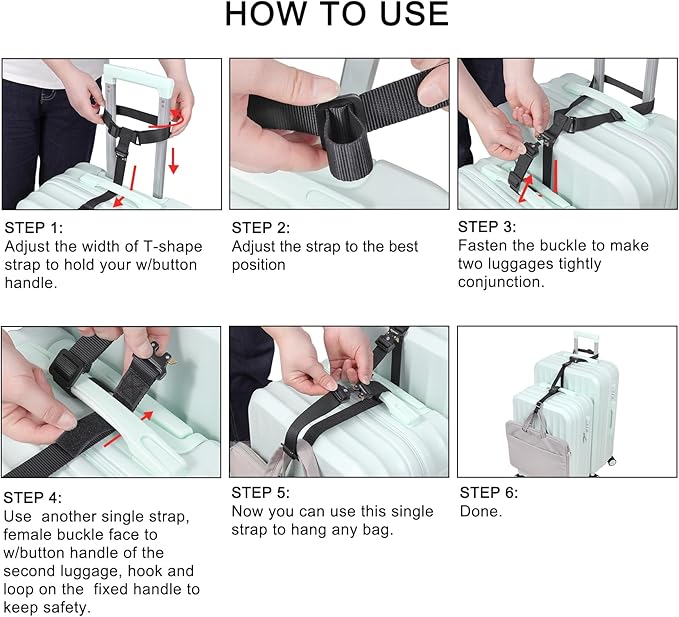 HOW TO USE

STEP 1:
Adjust the width of T-shape strap to hold your w/button handle.

STEP 2:
Adjust the strap to the best position

STEP 3:
Fasten the buckle to make two luggages tightly conjunction.

STEP 4:
Use another single strap, female buckle face to w/button handle of the second luggage, hook and loop on the fixed handle to keep safety.

STEP 5:
Now you can use this single strap to hang any bag.

STEP 6:
Done.