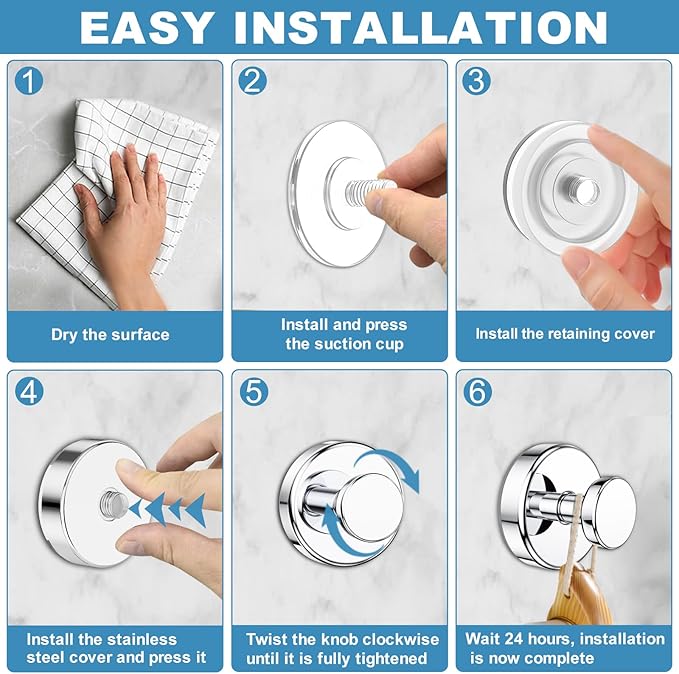 EASY INSTALLATION

1
Dry the surface

2
Install and press the suction cup

3
Install the retaining cover

4
Install the stainless steel cover and press it

5
Twist the knob clockwise until it is fully tightened

6
Wait 24 hours, installation is now complete