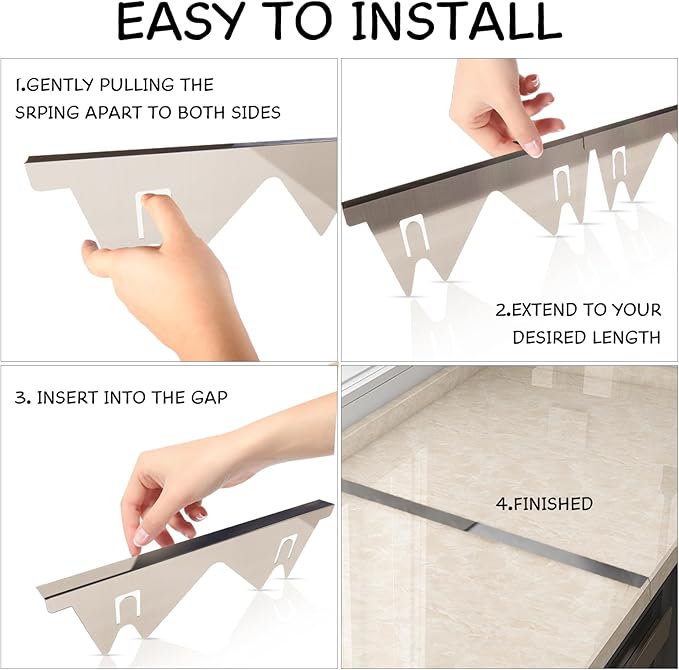 EASY TO INSTALL

1.GENTLY PULLING THE SRPING APART TO BOTH SIDES

2.EXTEND TO YOUR DESIRED LENGTH

3. INSERT INTO THE GAP

4.FINISHED