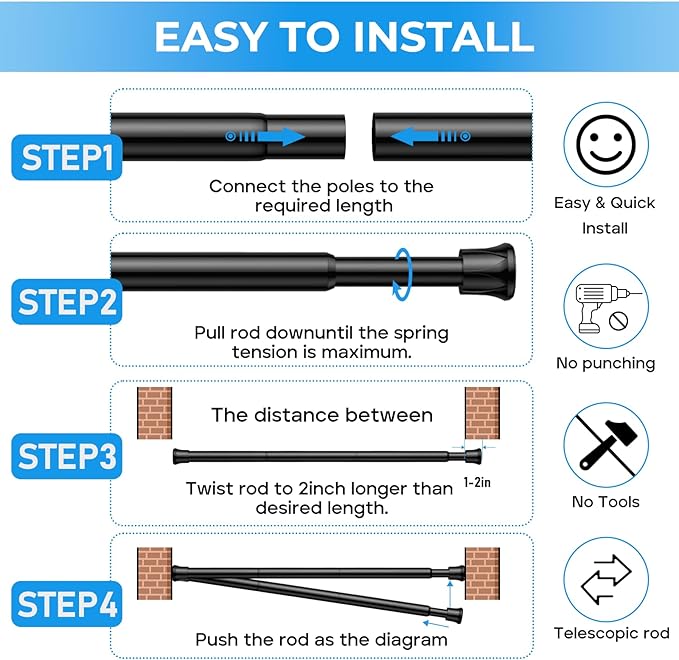 EASY TO INSTALL

STEP1

Connect the poles to the required length

Easy & Quick Install

STEP2

Pull rod downuntil the spring tension is maximum.

No punching

STEP3

The distance between

1-2in

Twist rod to 2inch longer than desired length.

No Tools

STEP4

Push the rod as the diagram

Telescopic rod